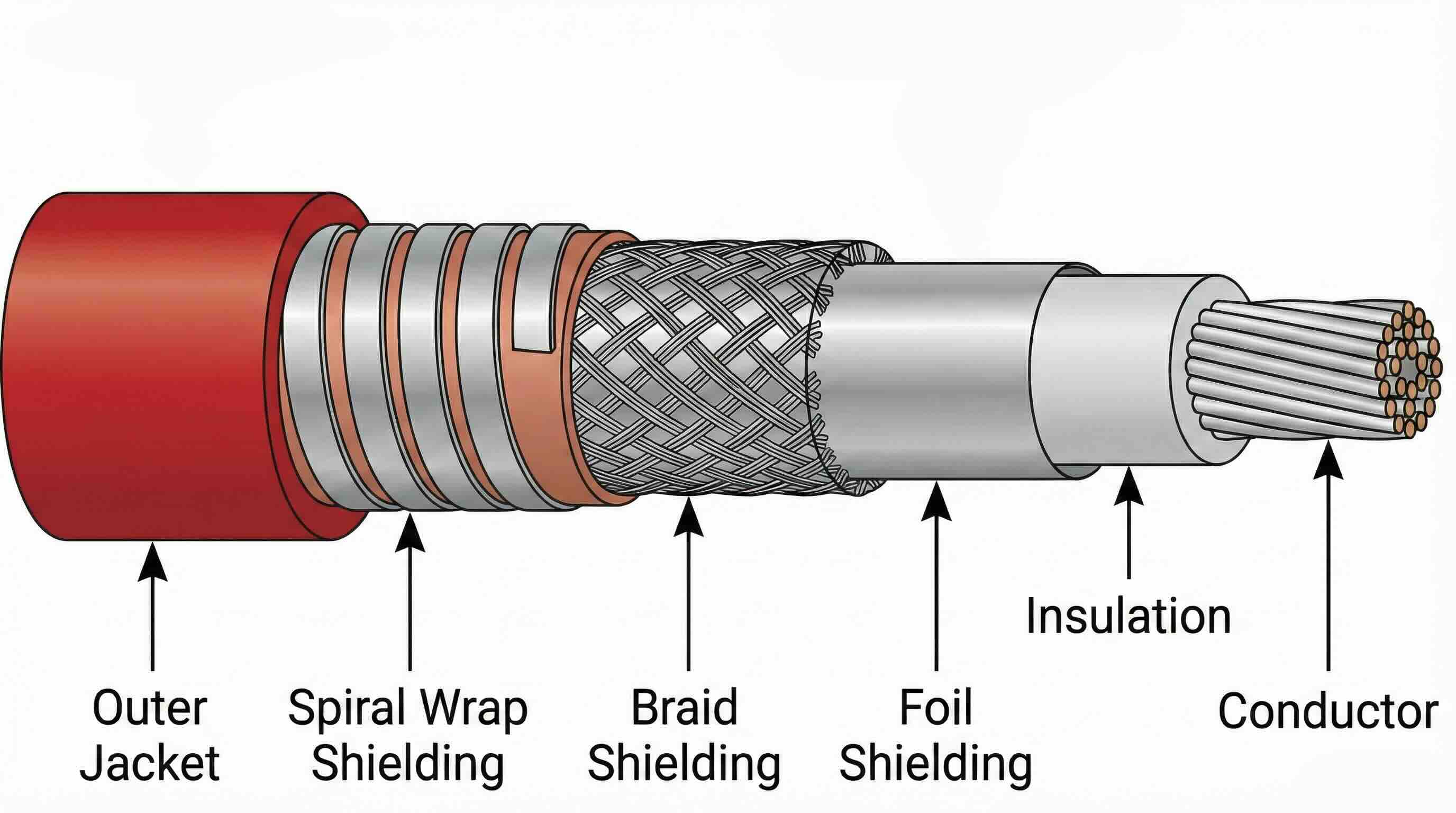 Outer Jacket

Spiral Wrap Shielding

Braid Shielding

Foil Shielding

Insulation

Conductor